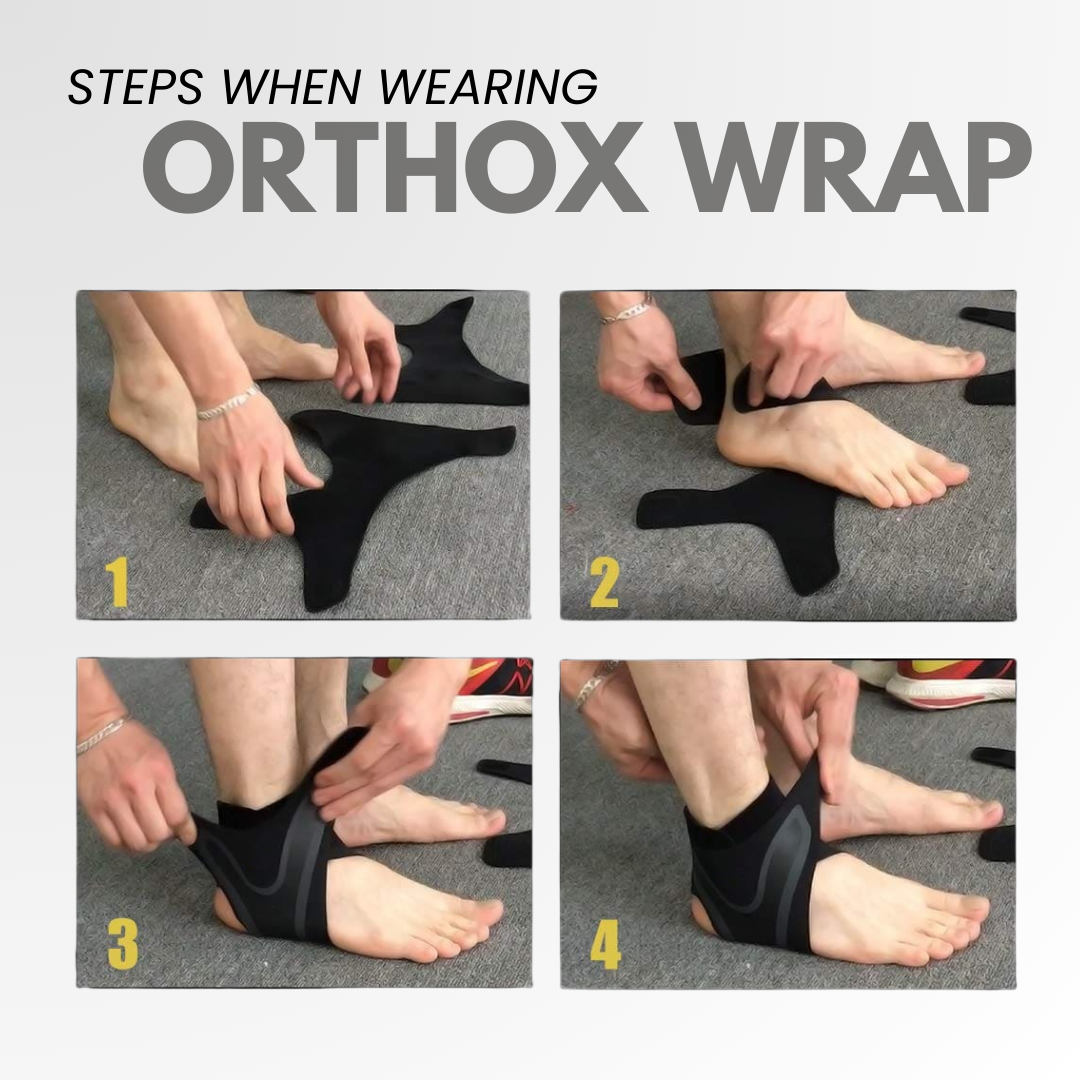 STEPS WHEN WEARING
ORTHOX WRAP

1

2

3

4